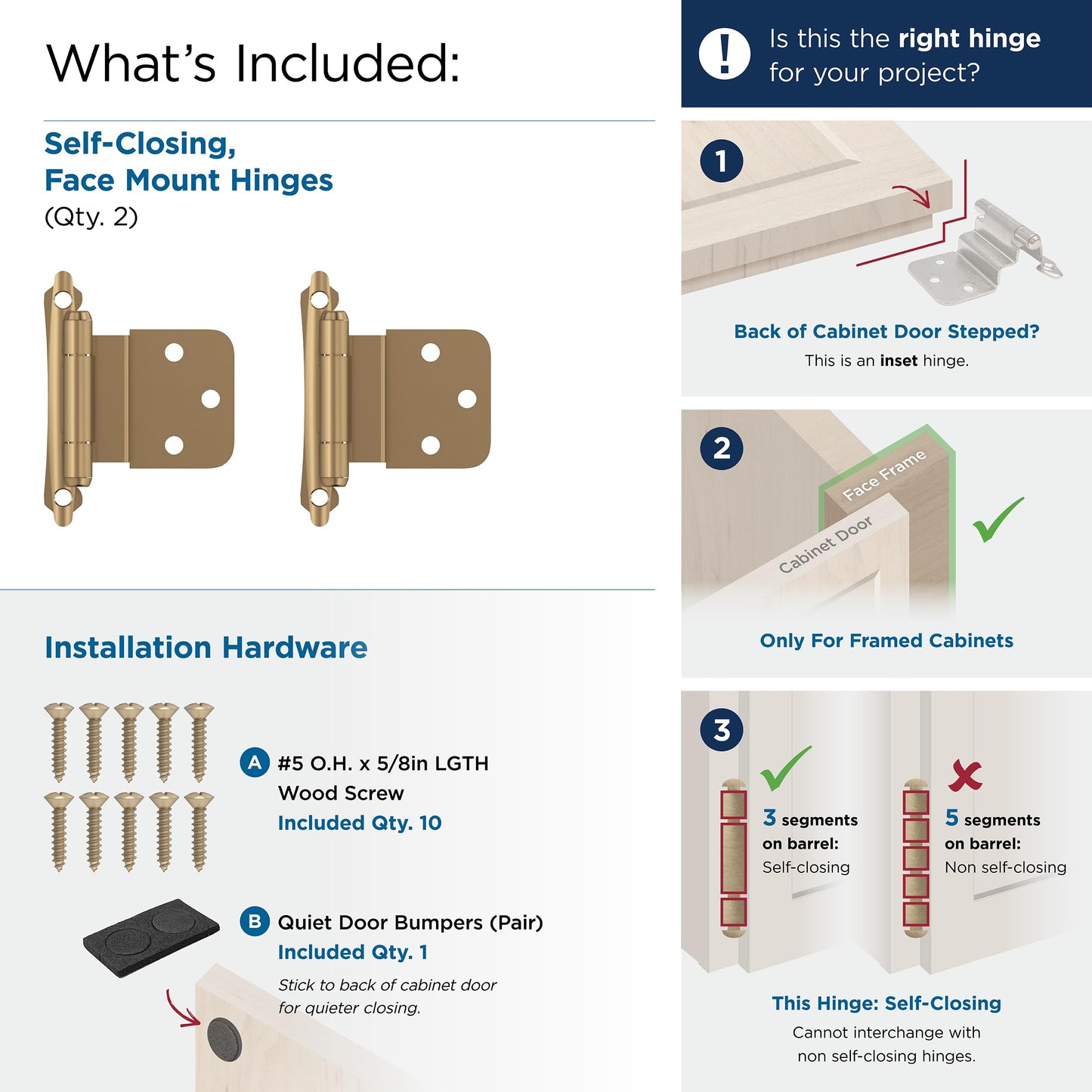 What's Included:

Self-Closing, Face Mount Hinges
(Qty. 2)

Installation Hardware

A #5 O.H. x 5/8in LGTH Wood Screw
Included Qty. 10

B Quiet Door Bumpers (Pair)
Included Qty. 1
Stick to back of cabinet door for quieter closing.

! Is this the right hinge for your project?

1
Back of Cabinet Door Stepped?
This is an inset hinge.

2
Face Frame
Cabinet Door
Only For Framed Cabinets

3
3 segments on barrel:
Self-closing

5 segments on barrel:
Non self-closing

This Hinge: Self-Closing
Cannot interchange with non self-closing hinges.